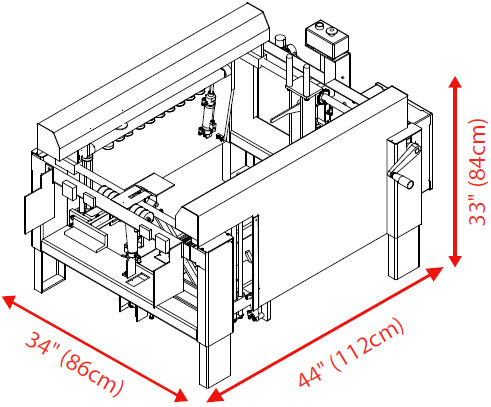 33" (84cm)

34" (86cm)

44" (112cm)